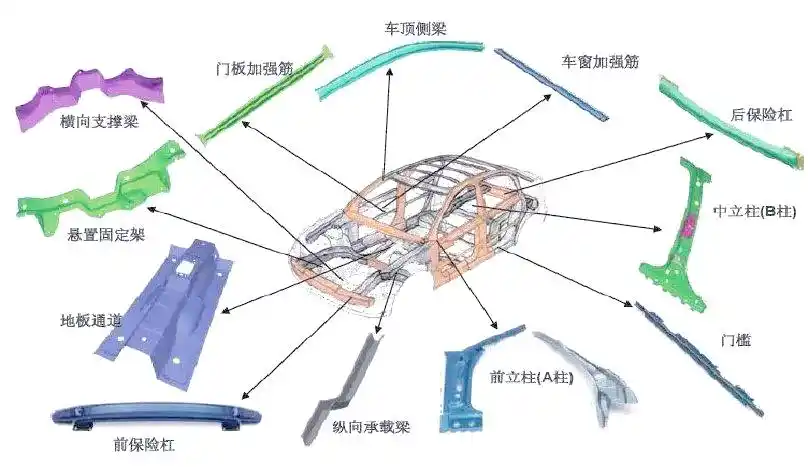 车顶侧梁
门板加强筋
车窗加强筋
横向支撑梁
后保险杠
悬置固定架
中立柱(B柱)
地板通道
门槛
前立柱(A柱)
纵向承载梁
前保险杠